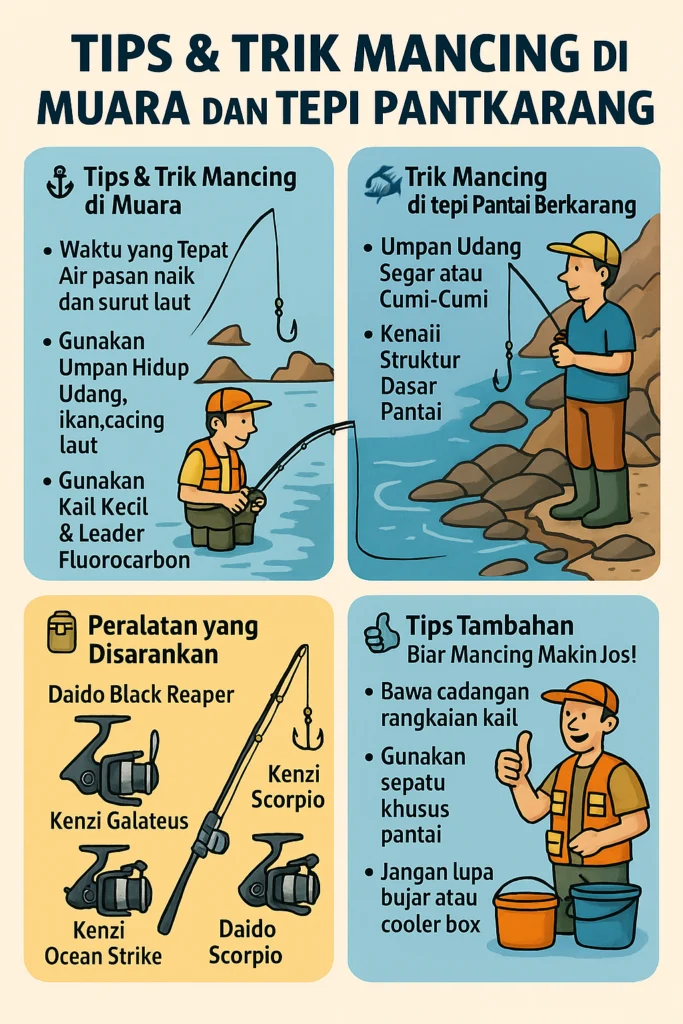 TIPS & TRIK MANCING DI MUARA DAN TEPI PANTKARANG

Tips & Trik Mancing di Muara

• Waktu yang Tepat Air pasan naik dan surut laut

• Gunakan Umpan Hidup Udang, ikan,cacing laut

• Gunakan Kail Kecil & Leader Fluorocarbon

Trik Mancing di tepi Pantai Berkarang

• Umpan Udang Segar atau Cumi-Cumi

• Kenaii Struktur Dasar Pantai

Peralatan yang Disarankan

Daido Black Reaper

Kenzi Galateus

Kenzi Scorpio

Kenzi Ocean Strike

Daido Scorpio

Tips Tambahan
Biar Mancing Makin Jos!

• Bawa cadangan rangkaian kail

• Gunakan sepatu khusus pantai

• Jangan lupa bujar atau cooler box